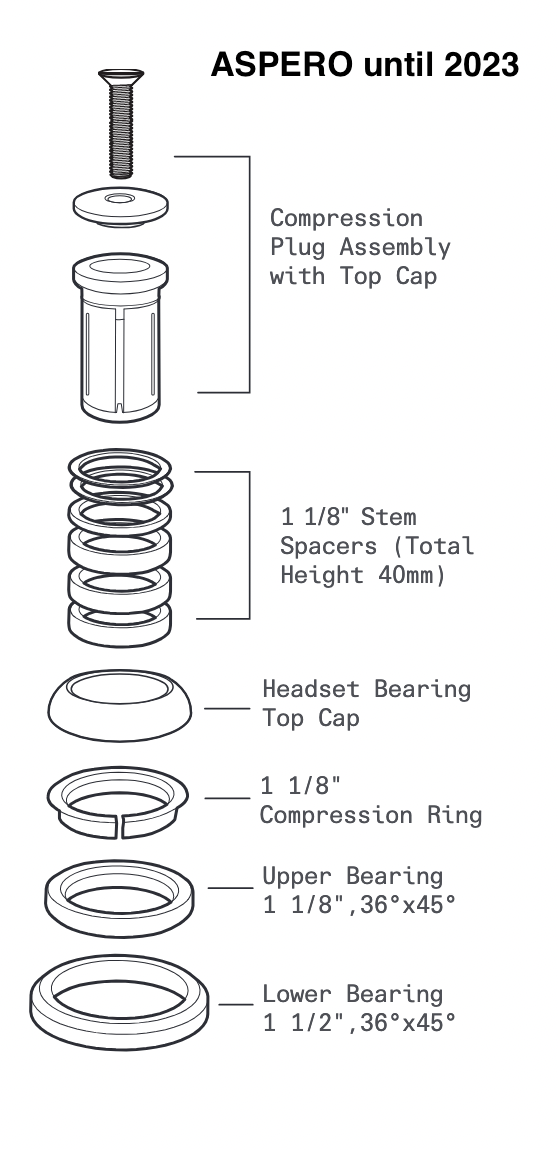 ASPERO until 2023

Compression Plug Assembly with Top Cap

1 1/8" Stem Spacers (Total Height 40mm)

Headset Bearing Top Cap

1 1/8" Compression Ring

Upper Bearing 1 1/8",36°x45°

Lower Bearing 1 1/2",36°x45°