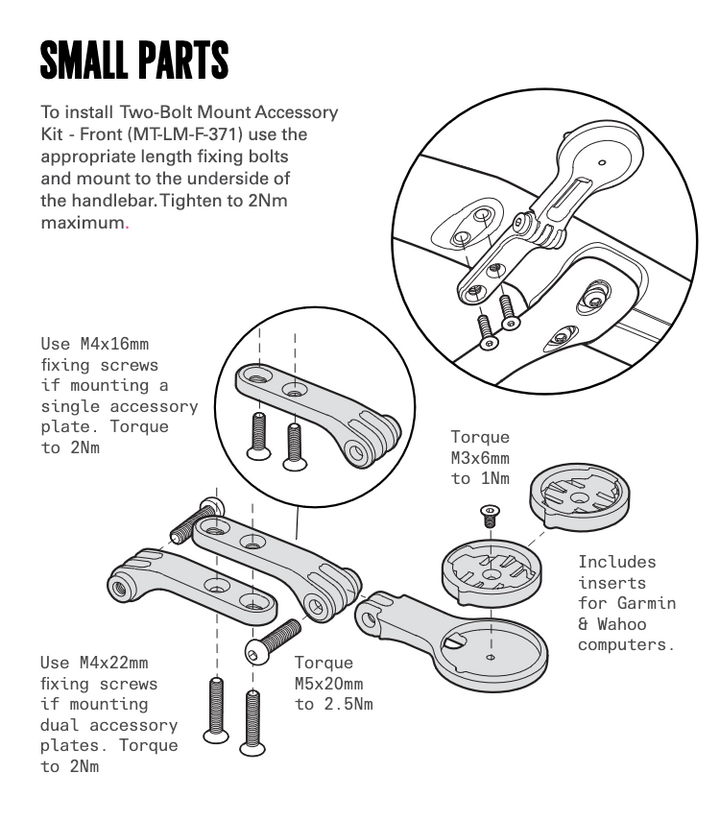 SMALL PARTS

To install Two-Bolt Mount Accessory Kit - Front (MT-LM-F-371) use the appropriate length fixing bolts and mount to the underside of the handlebar. Tighten to 2Nm maximum.

Use M4x16mm fixing screws if mounting a single accessory plate. Torque to 2Nm

Torque M3x6mm to 1Nm

Includes inserts for Garmin & Wahoo computers.

Use M4x22mm fixing screws if mounting dual accessory plates. Torque to 2Nm

Torque M5x20mm to 2.5Nm