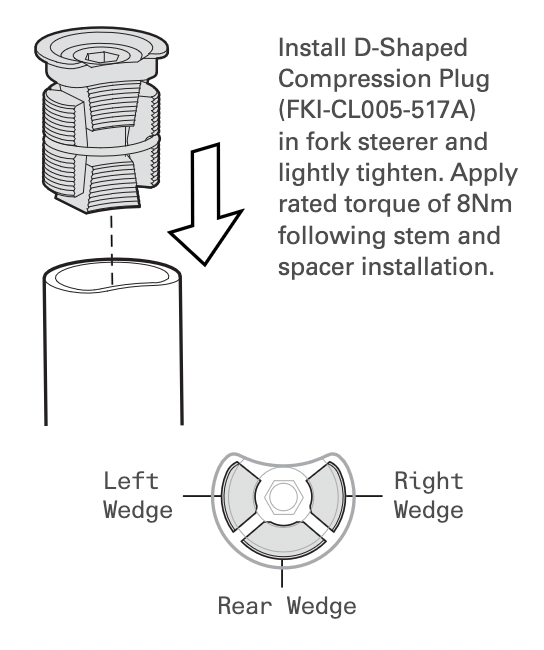 Install D-Shaped Compression Plug (FKI-CL005-517A) in fork steerer and lightly tighten. Apply rated torque of 8Nm following stem and spacer installation.

Left Wedge

Right Wedge

Rear Wedge