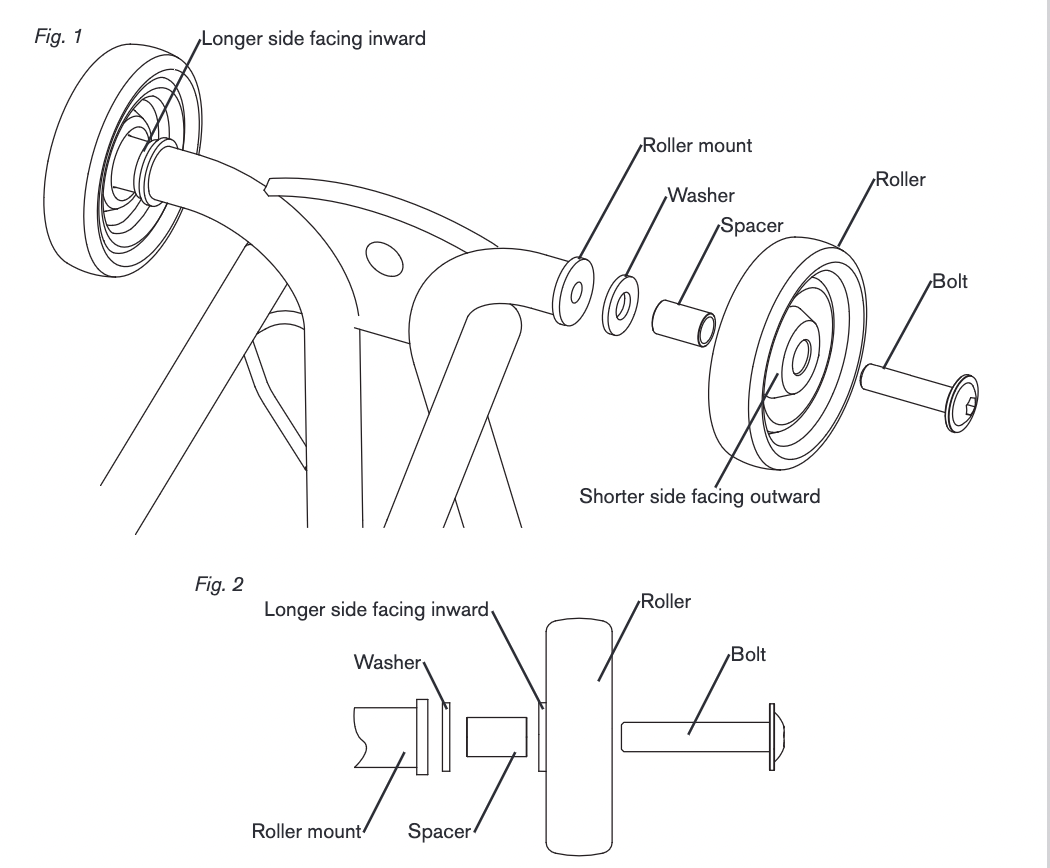 Fig. 1

Longer side facing inward

Roller mount

Washer

Spacer

Roller

Bolt

Shorter side facing outward

Fig. 2

Longer side facing inward

Roller

Washer

Bolt

Roller mount

Spacer