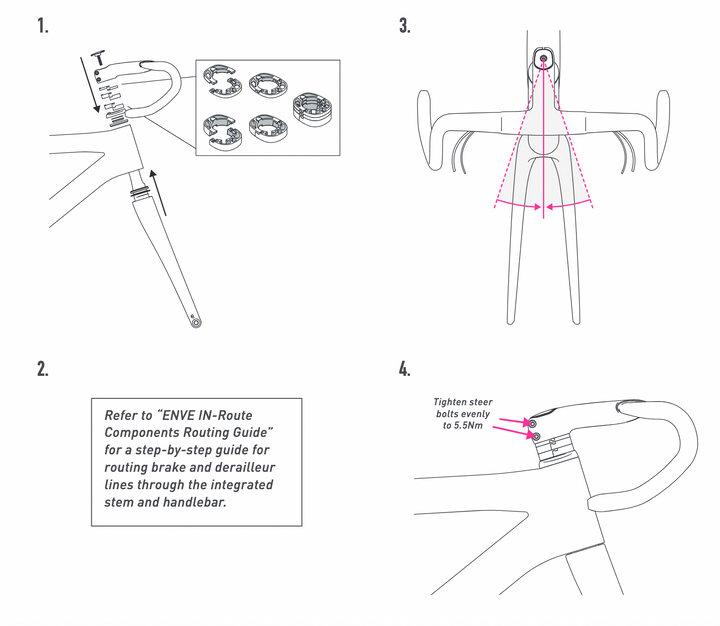 1.

3.

2.

Refer to "ENVE IN-Route Components Routing Guide" for a step-by-step guide for routing brake and derailleur lines through the integrated stem and handlebar.

4.

Tighten steer bolts evenly to 5.5Nm