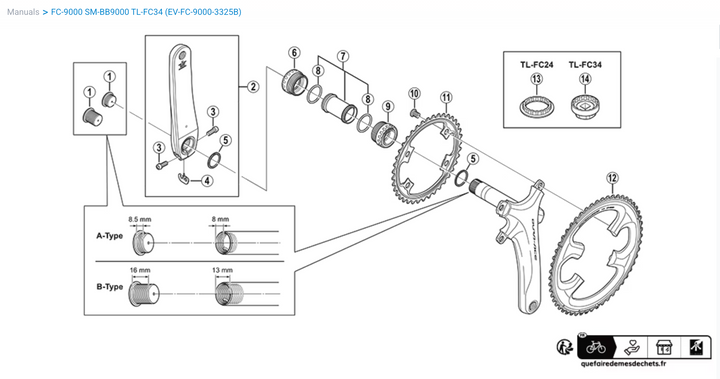 Manuals > FC-9000 SM-BB9000 TL-FC34 (EV-FC-9000-3325B)

1
1
2
3
3
4
5
6
7
8
8
9
10
11
5
12

TL-FC24
TL-FC34
13
14

A-Type
8.5 mm
8 mm

B-Type
16 mm
13 mm

quefairedemesdechets.fr