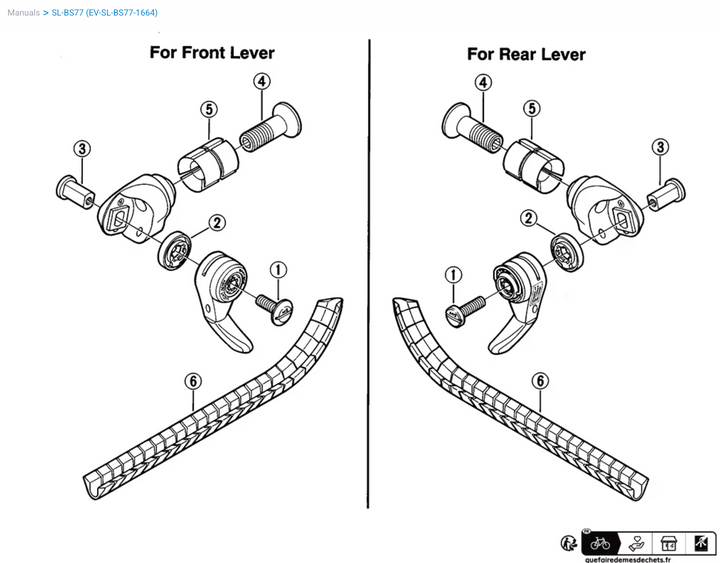 Manuals > SL-BS77 (EV-SL-BS77-1664)

For Front Lever

4
5
3
2
1
6

For Rear Lever

4
5
3
2
1
6

quefairedemesdechets.fr