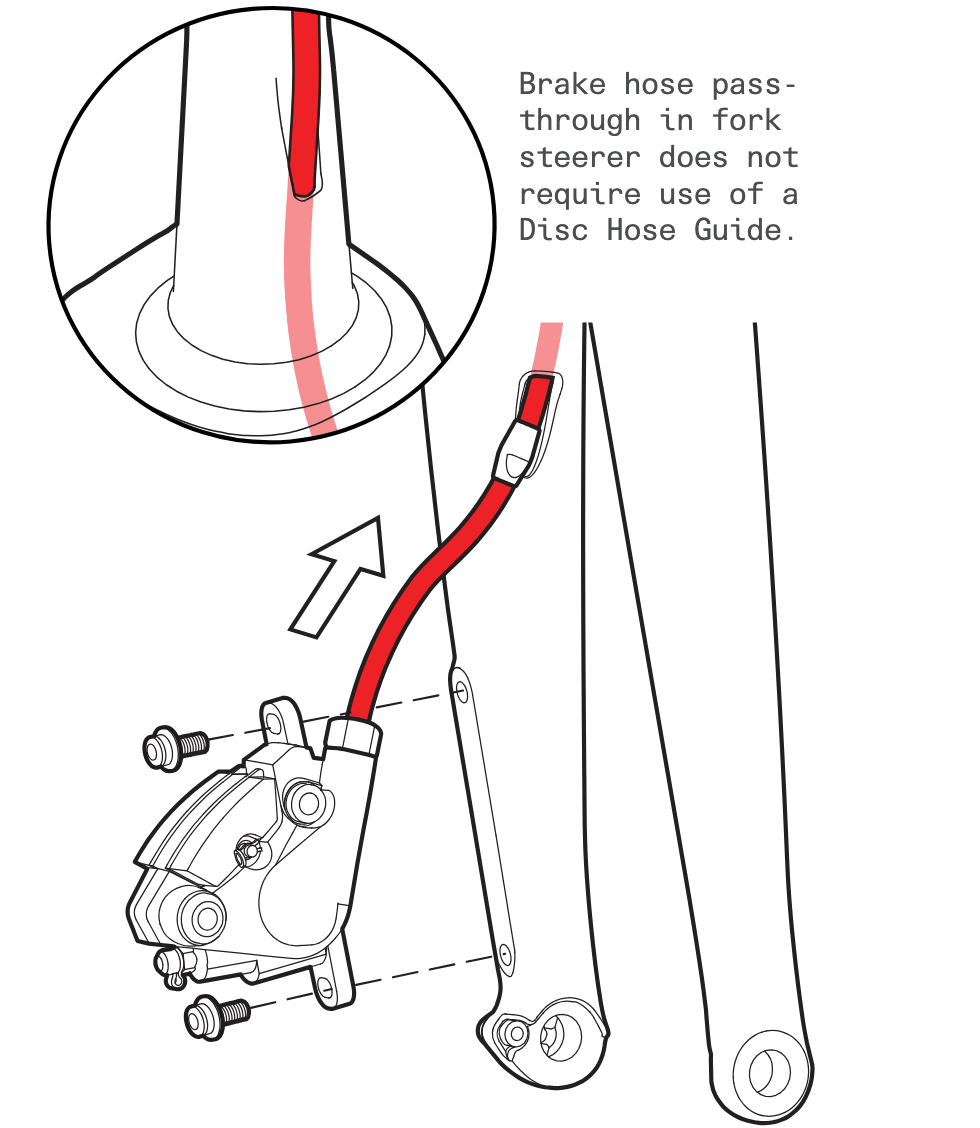 Brake hose pass-through in fork steerer does not require use of a Disc Hose Guide.