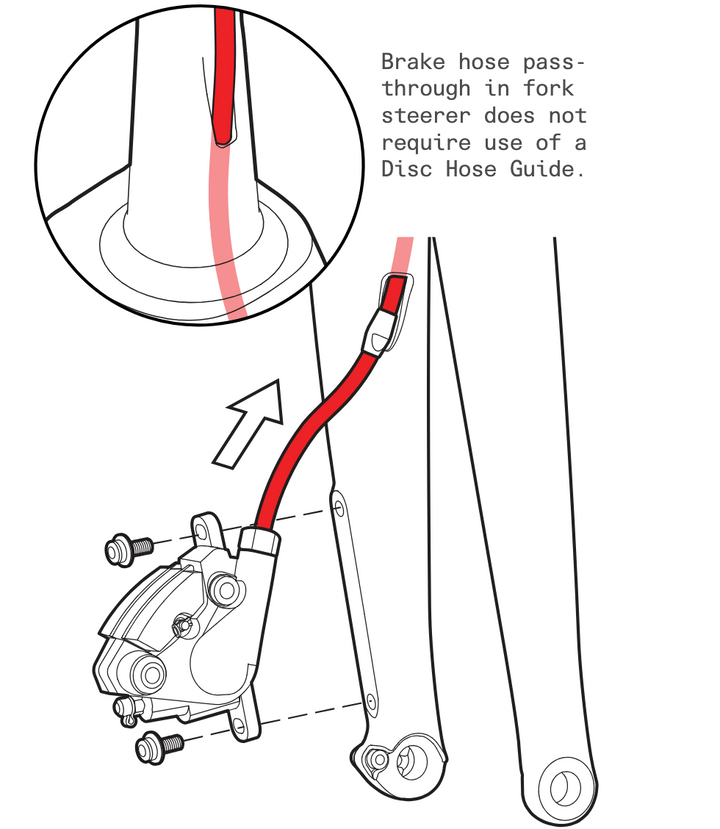 Brake hose pass-through in fork steerer does not require use of a Disc Hose Guide.