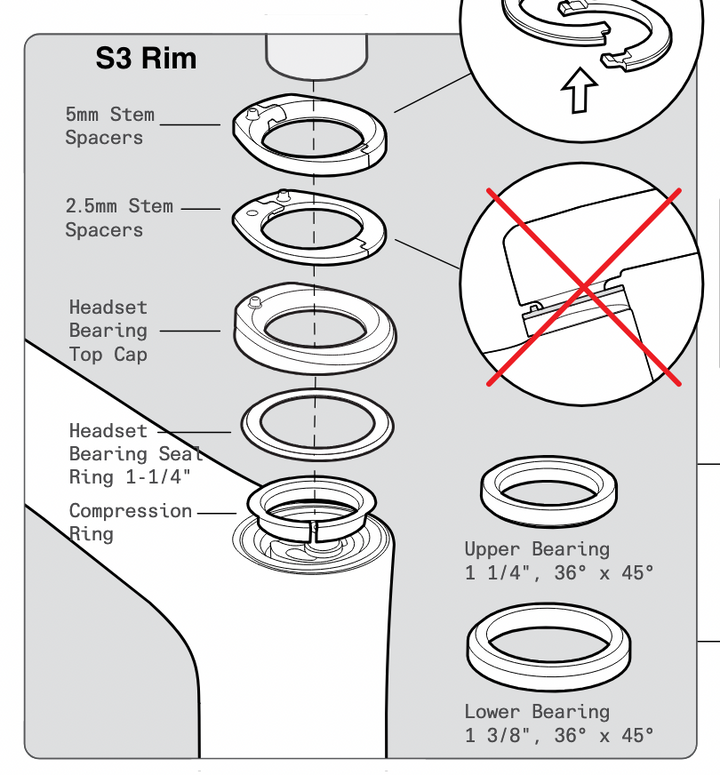 S3 Rim

5mm Stem Spacers

2.5mm Stem Spacers

Headset Bearing Top Cap

Headset Bearing Seal Ring 1-1/4"

Compression Ring

Upper Bearing 1 1/4", 36° x 45°

Lower Bearing 1 3/8", 36° x 45°