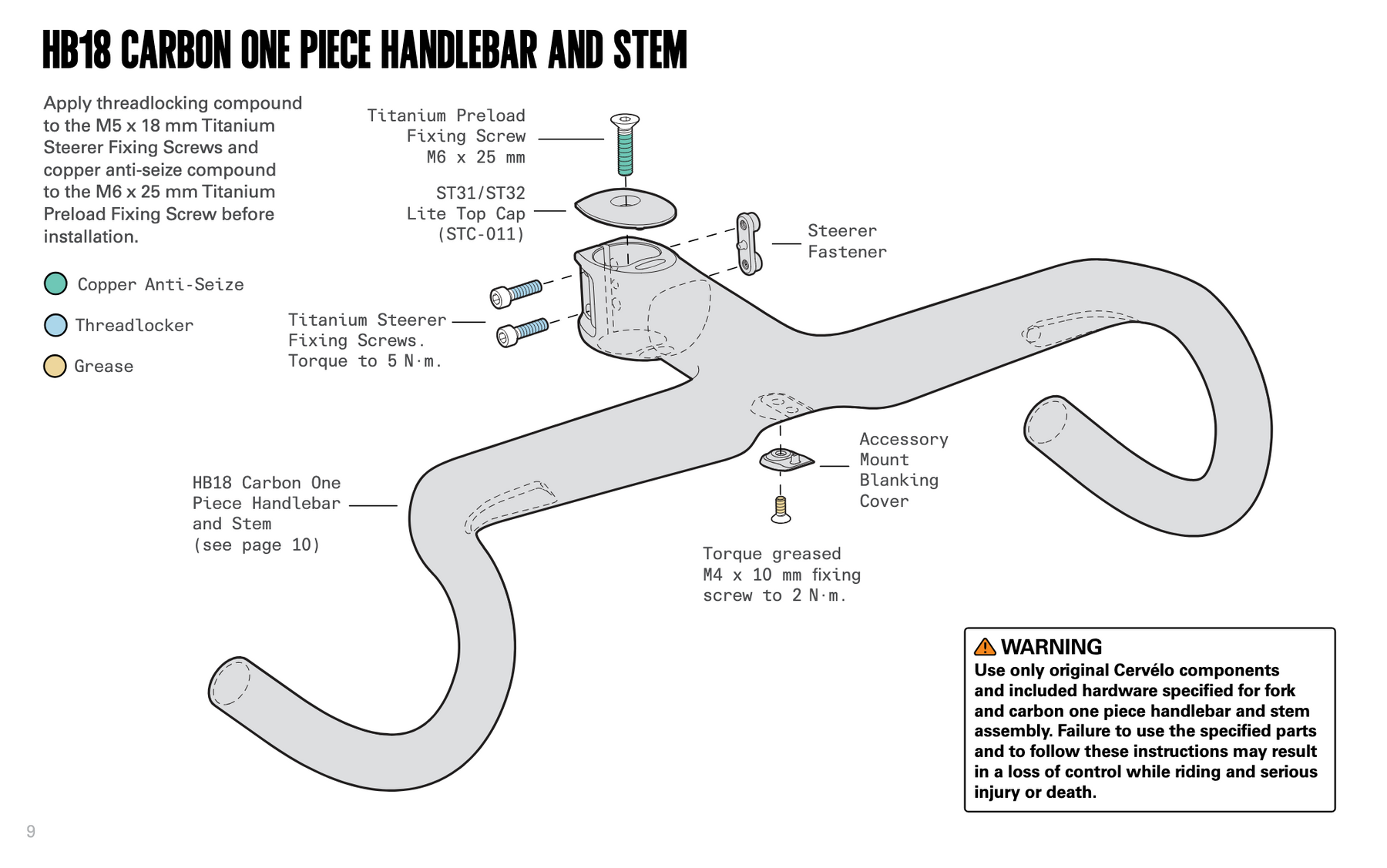 HB18 CARBON ONE PIECE HANDLEBAR AND STEM

Apply threadlocking compound to the M5 x 18 mm Titanium Steerer Fixing Screws and copper anti-seize compound to the M6 x 25 mm Titanium Preload Fixing Screw before installation.

Copper Anti-Seize

Threadlocker

Grease

Titanium Preload Fixing Screw M6 x 25 mm

ST31/ST32 Lite Top Cap (STC-011)

Steerer Fastener

Titanium Steerer Fixing Screws. Torque to 5 N·m.

HB18 Carbon One Piece Handlebar and Stem (see page 10)

Accessory Mount Blanking Cover

Torque greased M4 x 10 mm fixing screw to 2 N·m.

WARNING
Use only original Cervélo components and included hardware specified for fork and carbon one piece handlebar and stem assembly. Failure to use the specified parts and to follow these instructions may result in a loss of control while riding and serious injury or death.

9