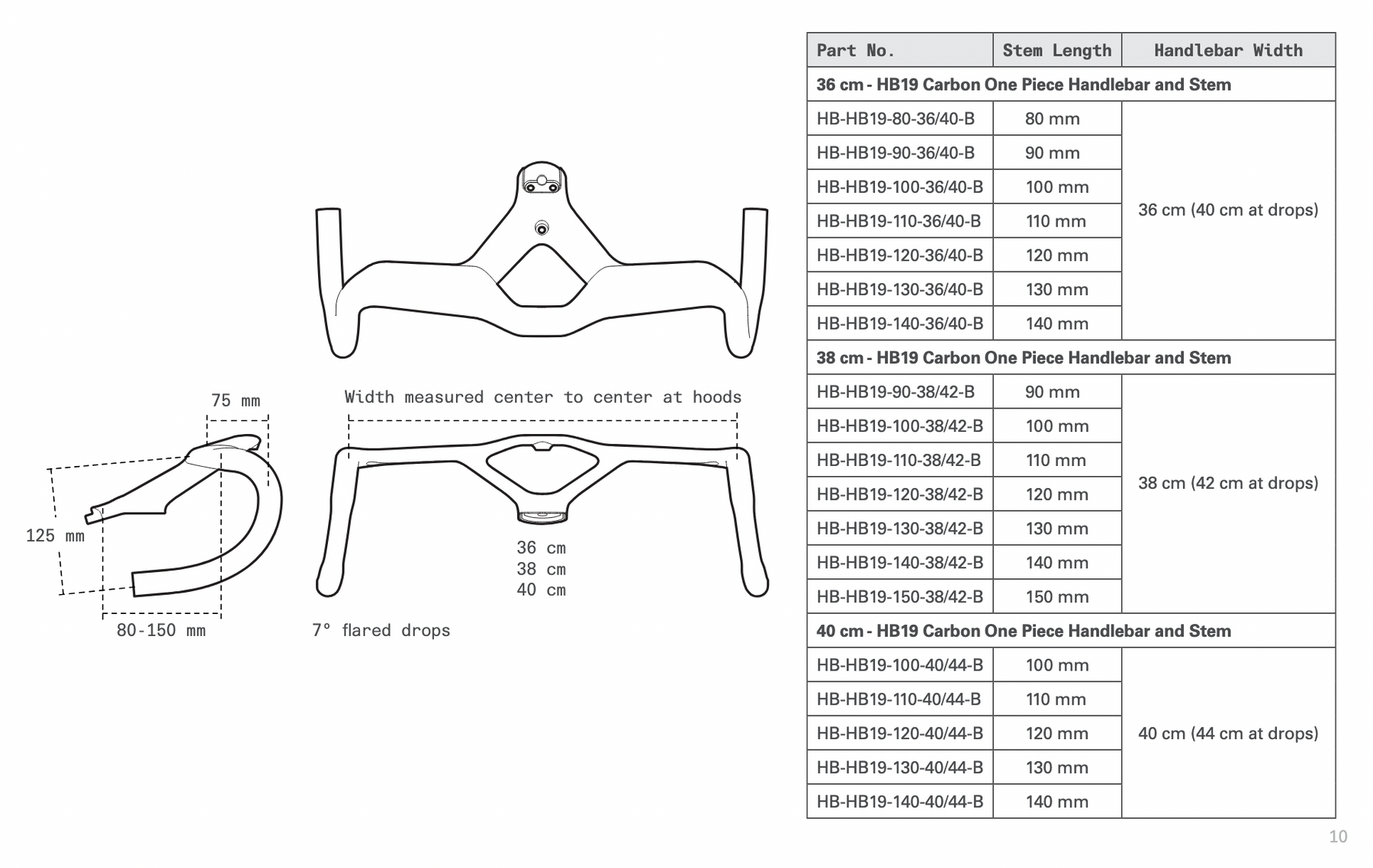 75 mm

125 mm

80-150 mm

Width measured center to center at hoods

36 cm
38 cm
40 cm

7° flared drops

| Part No. | Stem Length | Handlebar Width |
|---|---|---|
| 36 cm - HB19 Carbon One Piece Handlebar and Stem | | |
| HB-HB19-80-36/40-B | 80 mm | 36 cm (40 cm at drops) |
| HB-HB19-90-36/40-B | 90 mm | |
| HB-HB19-100-36/40-B | 100 mm | |
| HB-HB19-110-36/40-B | 110 mm | |
| HB-HB19-120-36/40-B | 120 mm | |
| HB-HB19-130-36/40-B | 130 mm | |
| HB-HB19-140-36/40-B | 140 mm | |
| 38 cm - HB19 Carbon One Piece Handlebar and Stem | | |
| HB-HB19-90-38/42-B | 90 mm | 38 cm (42 cm at drops) |
| HB-HB19-100-38/42-B | 100 mm | |
| HB-HB19-110-38/42-B | 110 mm | |
| HB-HB19-120-38/42-B | 120 mm | |
| HB-HB19-130-38/42-B | 130 mm | |
| HB-HB19-140-38/42-B | 140 mm | |
| HB-HB19-150-38/42-B | 150 mm | |
| 40 cm - HB19 Carbon One Piece Handlebar and Stem | | |
| HB-HB19-100-40/44-B | 100 mm | 40 cm (44 cm at drops) |
| HB-HB19-110-40/44-B | 110 mm | |
| HB-HB19-120-40/44-B | 120 mm | |
| HB-HB19-130-40/44-B | 130 mm | |
| HB-HB19-140-40/44-B | 140 mm | |

10