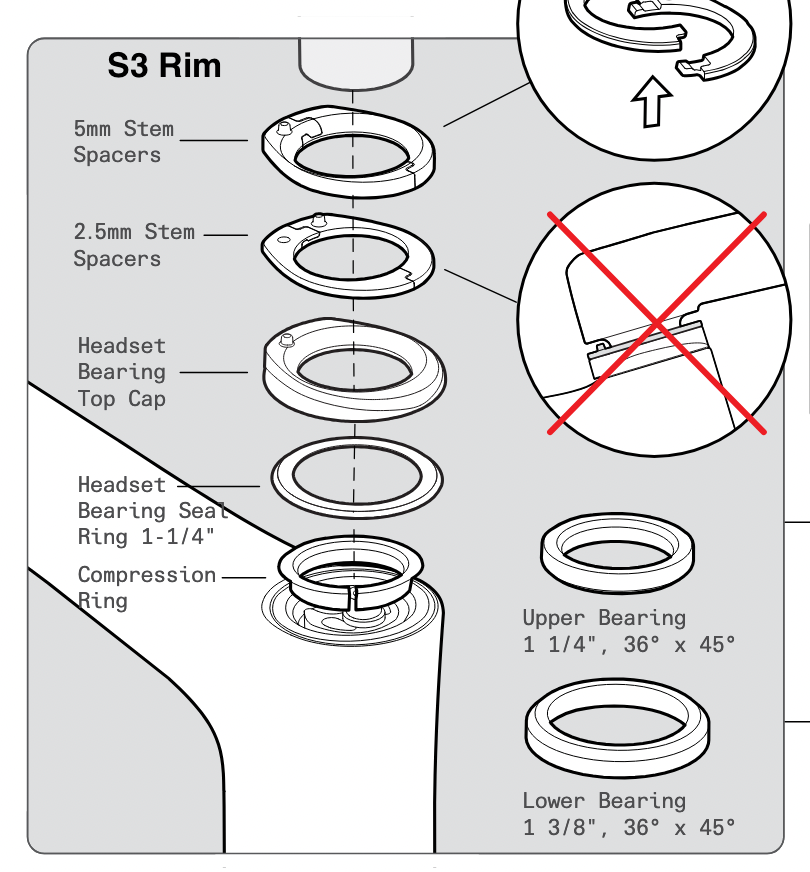 S3 Rim

5mm Stem Spacers

2.5mm Stem Spacers

Headset Bearing Top Cap

Headset Bearing Seal Ring 1-1/4"

Compression Ring

Upper Bearing
1 1/4", 36° x 45°

Lower Bearing
1 3/8", 36° x 45°